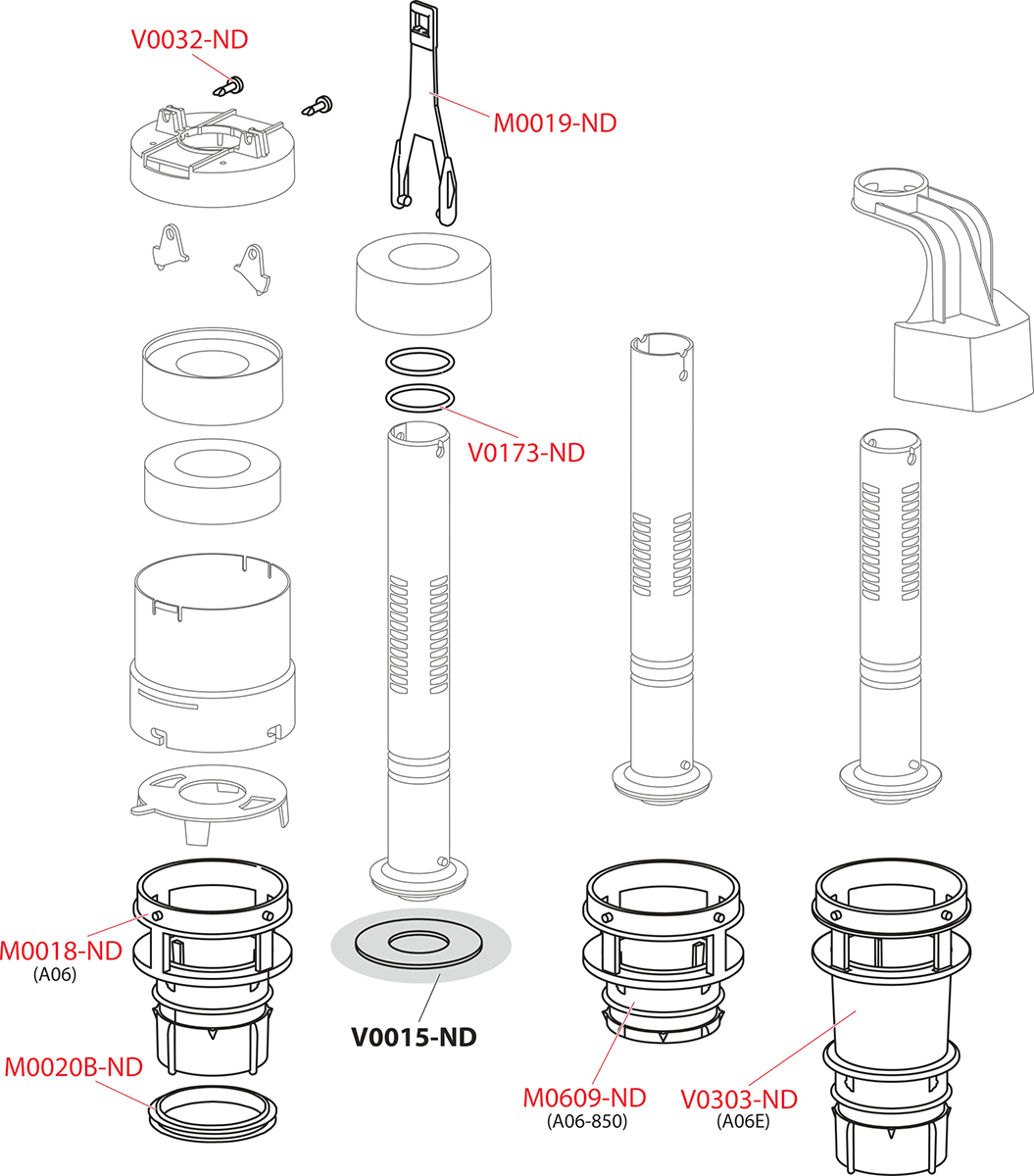 V0032-ND

M0019-ND

V0173-ND

M0018-ND
(A06)

V0015-ND

M0020B-ND

M0609-ND
(A06-850)

V0303-ND
(A06E)