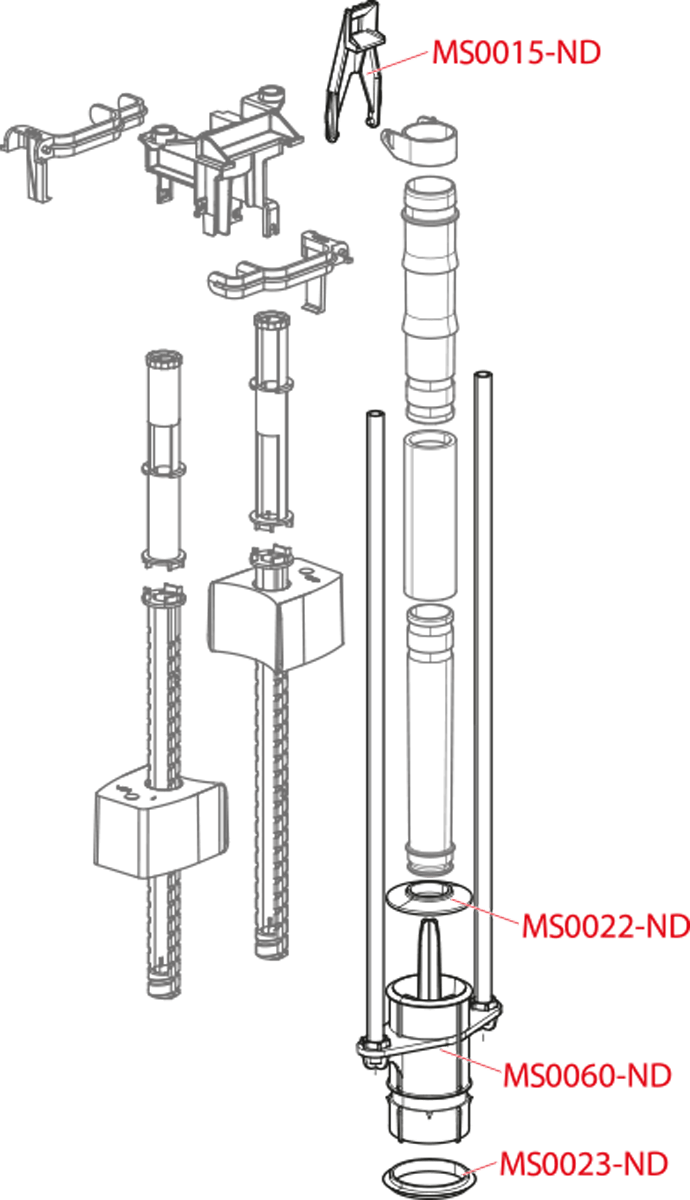 MS0015-ND

MS0022-ND

MS0060-ND

MS0023-ND